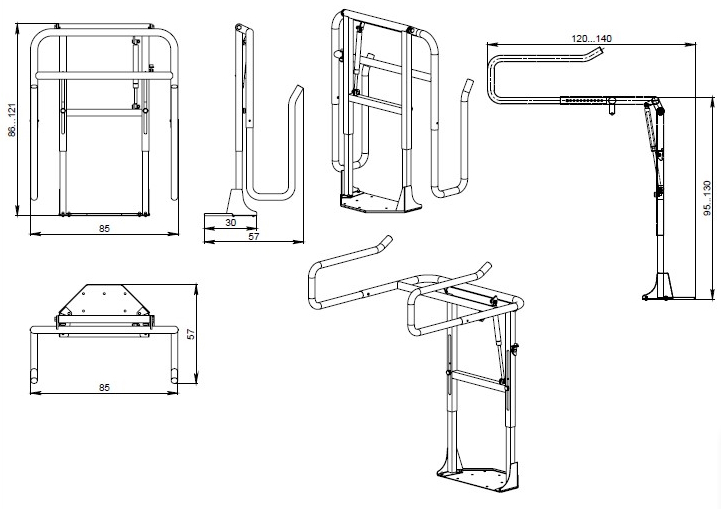 86...121
85
30
57
120...140
95...130
57
85