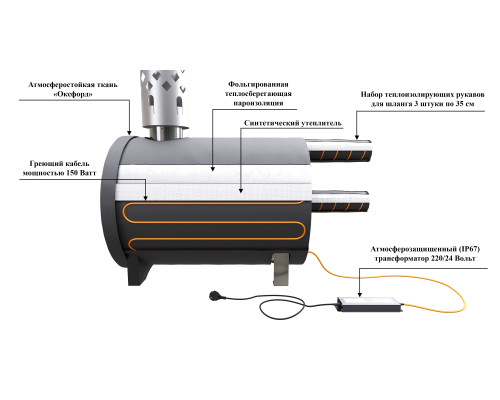 Атмосферостойкая ткань «Оксфорд»

Фольгированная теплосберегающая пароизоляция

Набор теплоизолирующих рукавов для шланга 3 штуки по 35 см

Синтетический утеплитель

Греющий кабель мощностью 150 Ватт

Атмосферозащищенный (IP67) трансформатор 220/24 Вольт